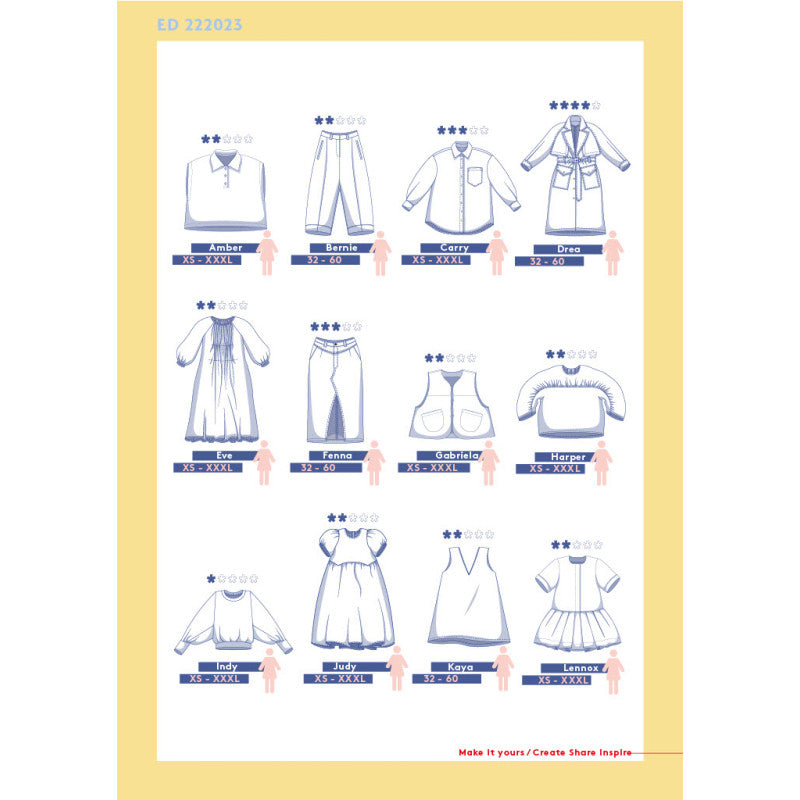 ED 222023

Amber
XS - XXXL

Bernie
32 - 60

Carry
XS - XXXL

Drea
32 - 60

Eve
XS - XXXL

Fenna
32 - 60

Gabriela
XS - XXXL

Harper
XS - XXXL

Indy
XS - XXXL

Judy
XS - XXXL

Kaya
32 - 60

Lennox
XS - XXXL

Make it yours / Create Share Inspire